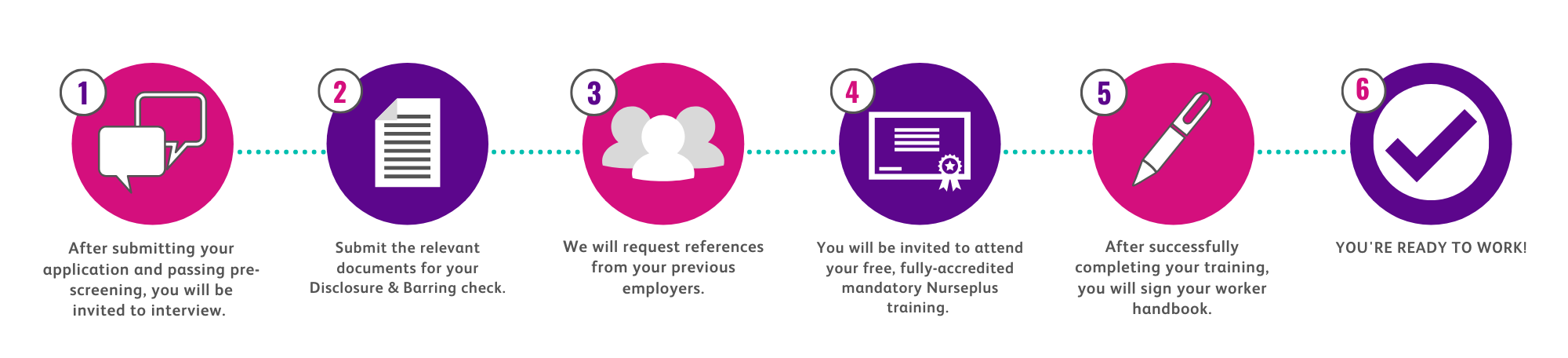 1

After submitting your application and passing pre-screening, you will be invited to interview.

2

Submit the relevant documents for your Disclosure & Barring check.

3

We will request references from your previous employers.

4

You will be invited to attend your free, fully-accredited mandatory Nurseplus training.

5

After successfully completing your training, you will sign your worker handbook.

6

YOU'RE READY TO WORK!